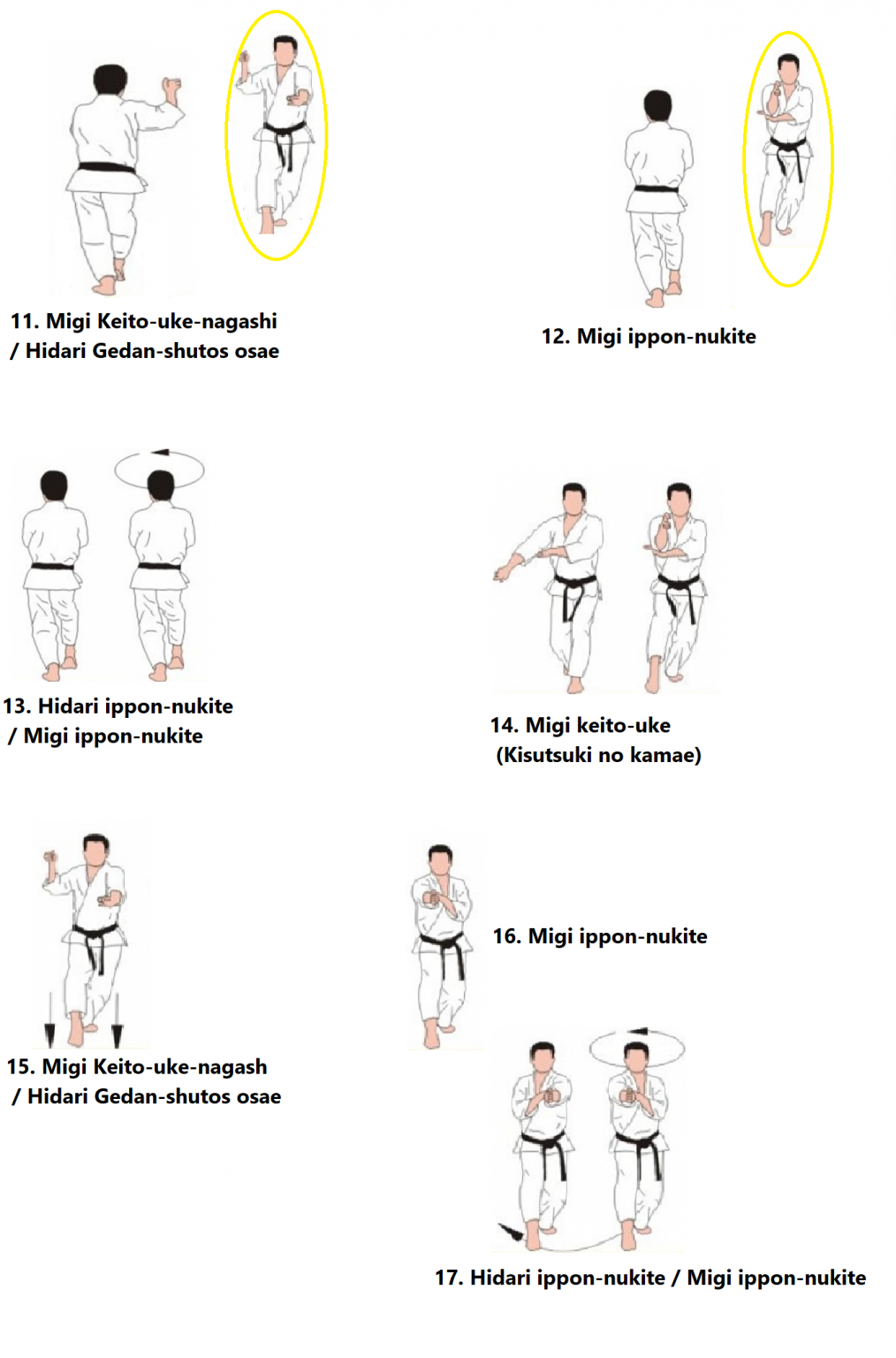 11. Migi Keito-uke-nagashi
/ Hidari Gedan-shutos osae

12. Migi ippon-nukite

13. Hidari ippon-nukite
/ Migi ippon-nukite

14. Migi keito-uke
(Kisutsuki no kamae)

15. Migi Keito-uke-nagash
/ Hidari Gedan-shutos osae

16. Migi ippon-nukite

17. Hidari ippon-nukite / Migi ippon-nukite